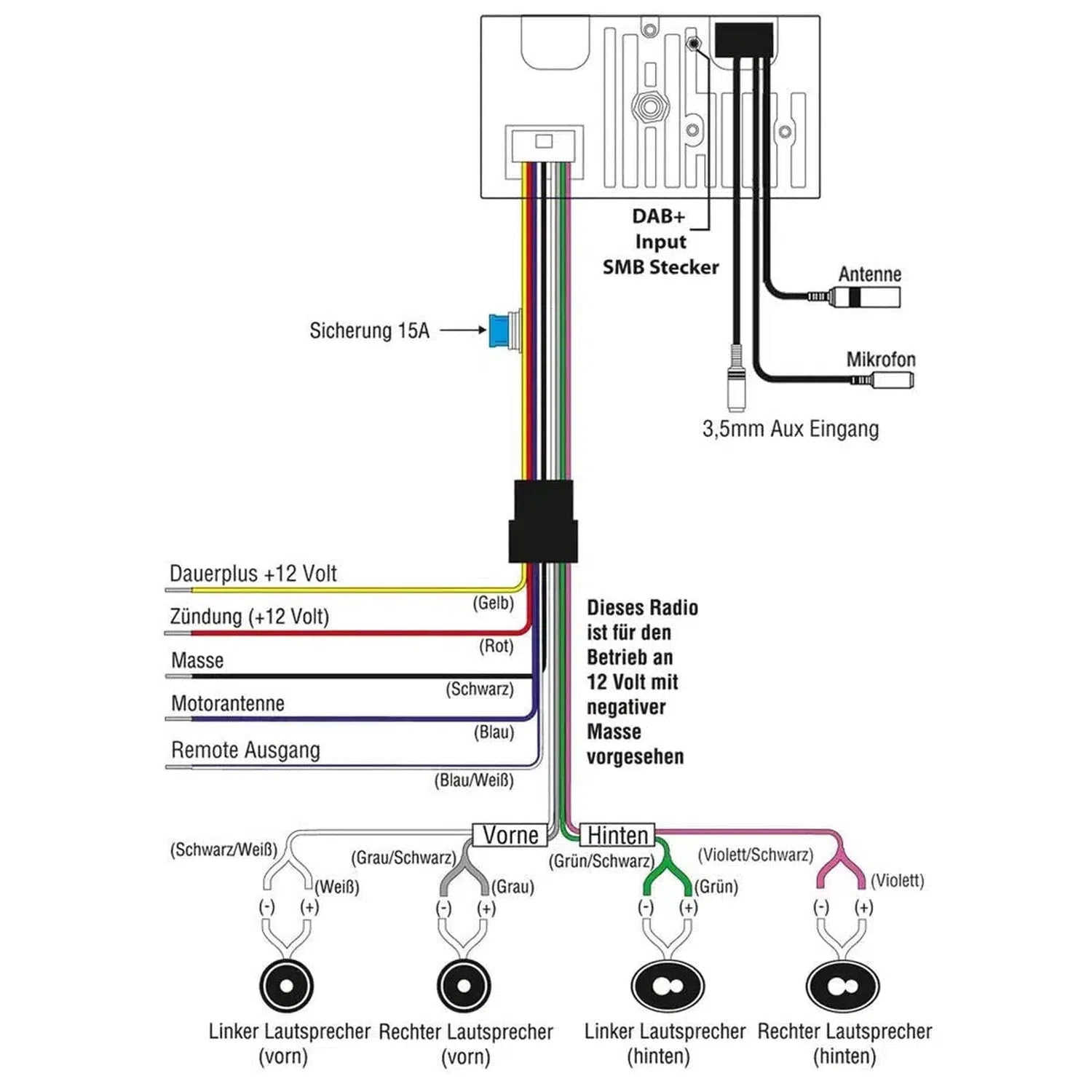 DAB+
Input
SMB Stecker

Antenne

Mikrofon

3,5mm Aux Eingang

Sicherung 15A

Dauerplus +12 Volt
(Gelb)
Zündung (+12 Volt)
(Rot)
Masse
(Schwarz)
Motorantenne
(Blau)
Remote Ausgang
(Blau/Weiß)

Dieses Radio ist für den Betrieb an 12 Volt mit negativer Masse vorgesehen

Vorne
Hinten

(Schwarz/Weiß)
(Weiß)
(-) (+)
(Grau/Schwarz)
(Grau)
(-) (+)
(Grün/Schwarz)
(Grün)
(-) (+)
(Violett/Schwarz)
(Violett)
(-) (+)

Linker Lautsprecher (vorn)
Rechter Lautsprecher (vorn)
Linker Lautsprecher (hinten)
Rechter Lautsprecher (hinten)