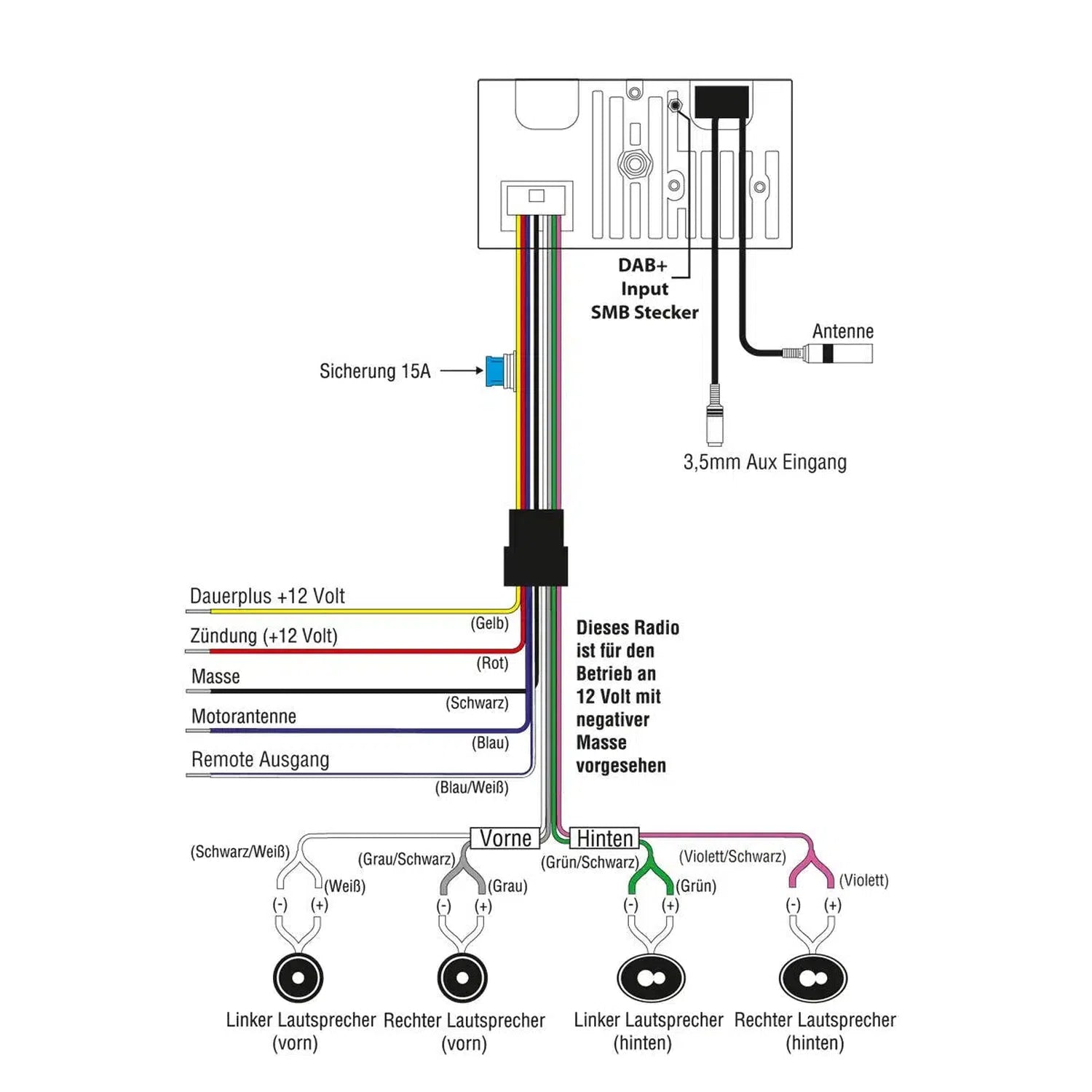 DAB+
Input
SMB Stecker

Antenne

Sicherung 15A

3,5mm Aux Eingang

Dauerplus +12 Volt
(Gelb)
Zündung (+12 Volt)
(Rot)
Masse
(Schwarz)
Motorantenne
(Blau)
Remote Ausgang
(Blau/Weiß)

Dieses Radio ist für den Betrieb an 12 Volt mit negativer Masse vorgesehen

Vorne
Hinten

(Schwarz/Weiß)
(Weiß)
(-) (+)
(Grau/Schwarz)
(Grau)
(-) (+)
(Grün/Schwarz)
(Grün)
(-) (+)
(Violett/Schwarz)
(Violett)
(-) (+)

Linker Lautsprecher (vorn)
Rechter Lautsprecher (vorn)
Linker Lautsprecher (hinten)
Rechter Lautsprecher (hinten)