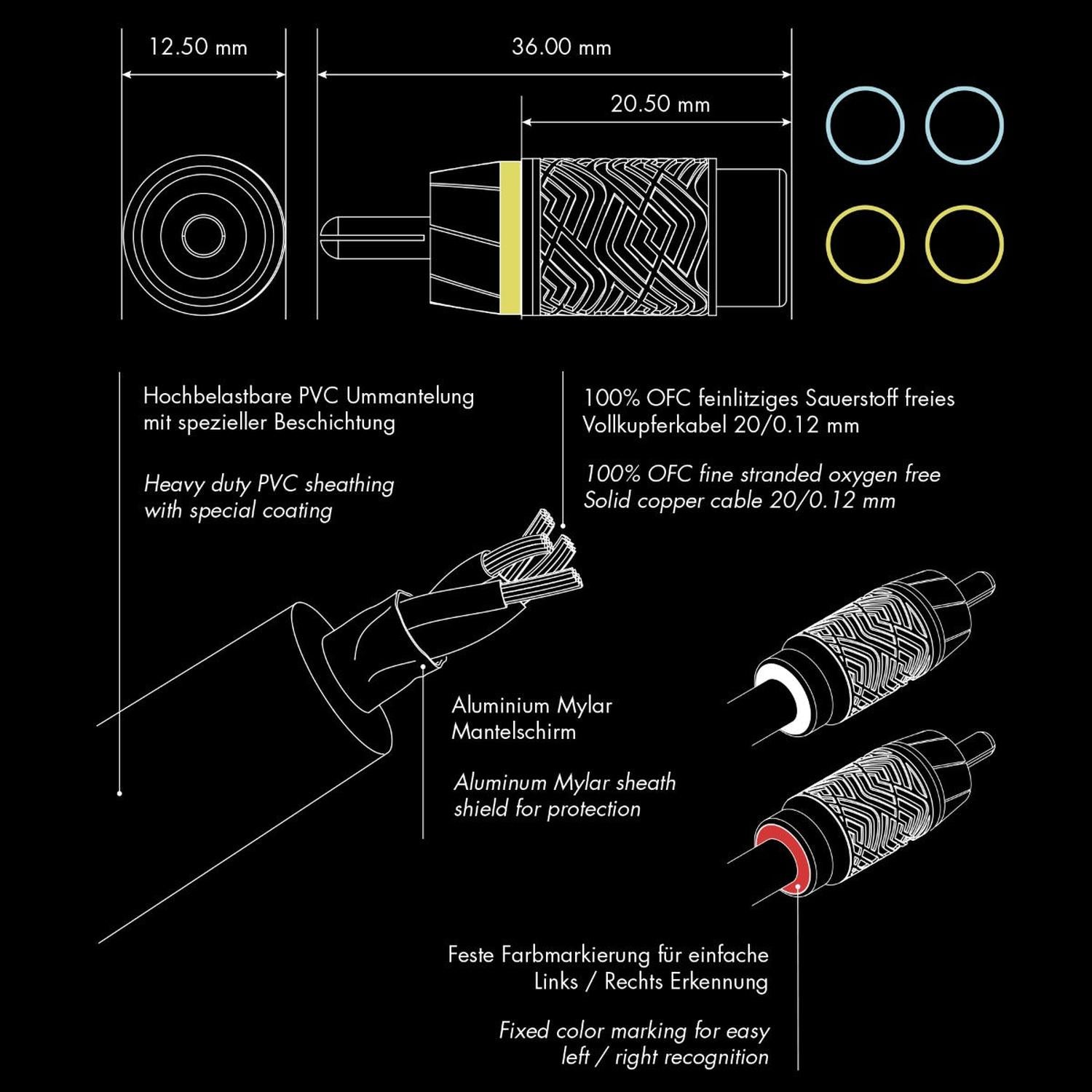 12.50 mm

36.00 mm

20.50 mm

Hochbelastbare PVC Ummantelung mit spezieller Beschichtung

Heavy duty PVC sheathing with special coating

100% OFC feinlitziges Sauerstoff freies Vollkupferkabel 20/0.12 mm

100% OFC fine stranded oxygen free Solid copper cable 20/0.12 mm

Aluminium Mylar Mantelschirm

Aluminum Mylar sheath shield for protection

Feste Farbmarkierung für einfache Links / Rechts Erkennung

Fixed color marking for easy left / right recognition