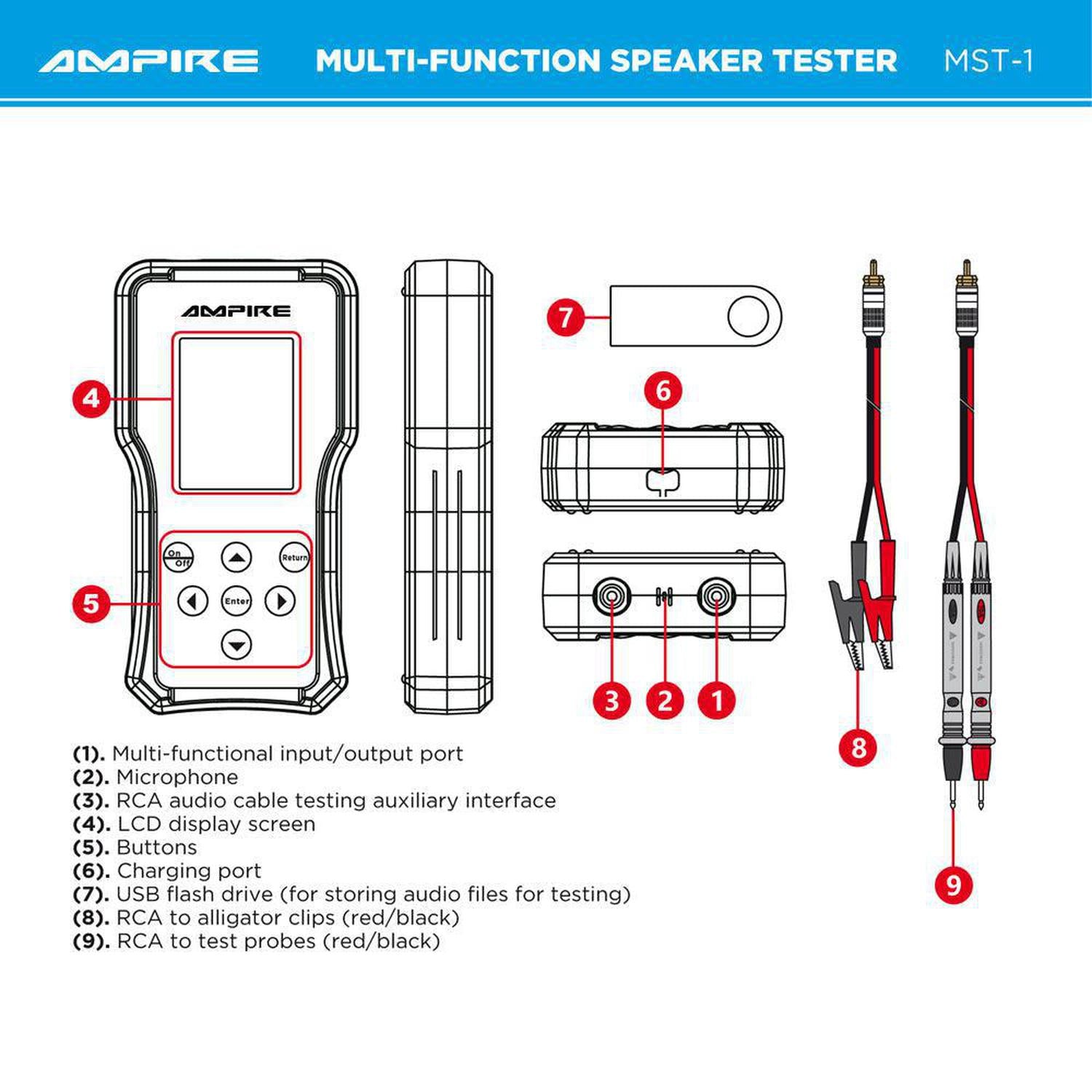 AMPIRE MULTI-FUNCTION SPEAKER TESTER MST-1

AMPIRE

4

5

On Off

Return

Enter

7

6

3 2 1

8

9

(1). Multi-functional input/output port
(2). Microphone
(3). RCA audio cable testing auxiliary interface
(4). LCD display screen
(5). Buttons
(6). Charging port
(7). USB flash drive (for storing audio files for testing)
(8). RCA to alligator clips (red/black)
(9). RCA to test probes (red/black)